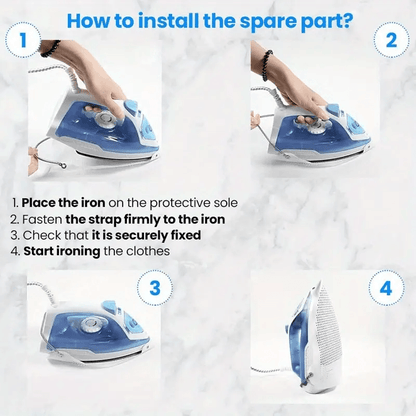 How to install the spare part?

1

2

1. Place the iron on the protective sole
2. Fasten the strap firmly to the iron
3. Check that it is securely fixed
4. Start ironing the clothes

3

4