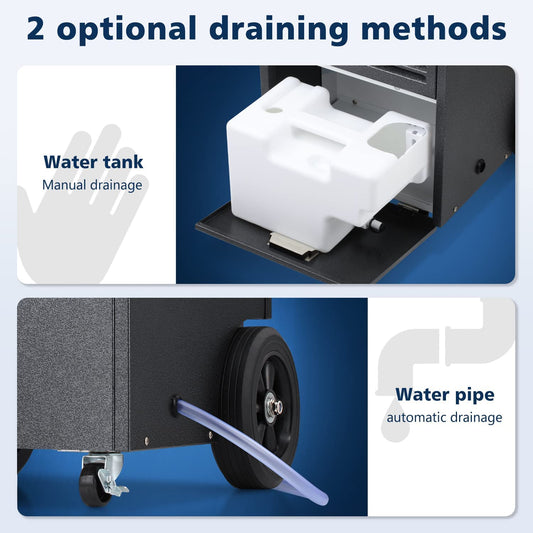 2 optional draining methods

Water tank
Manual drainage

Water pipe
automatic drainage