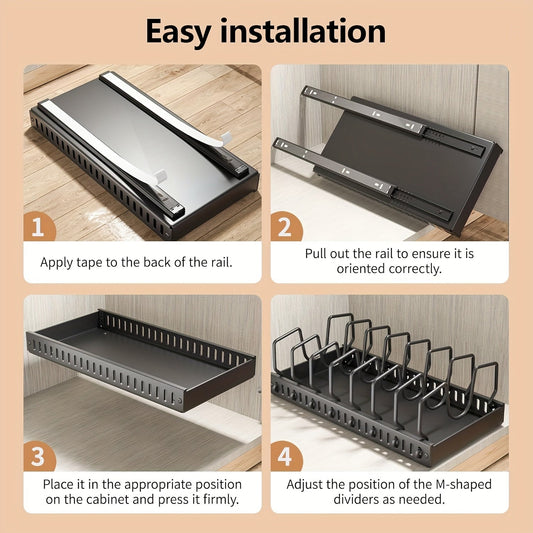 Easy installation

1

Apply tape to the back of the rail.

2

Pull out the rail to ensure it is oriented correctly.

3

Place it in the appropriate position on the cabinet and press it firmly.

4

Adjust the position of the M-shaped dividers as needed.