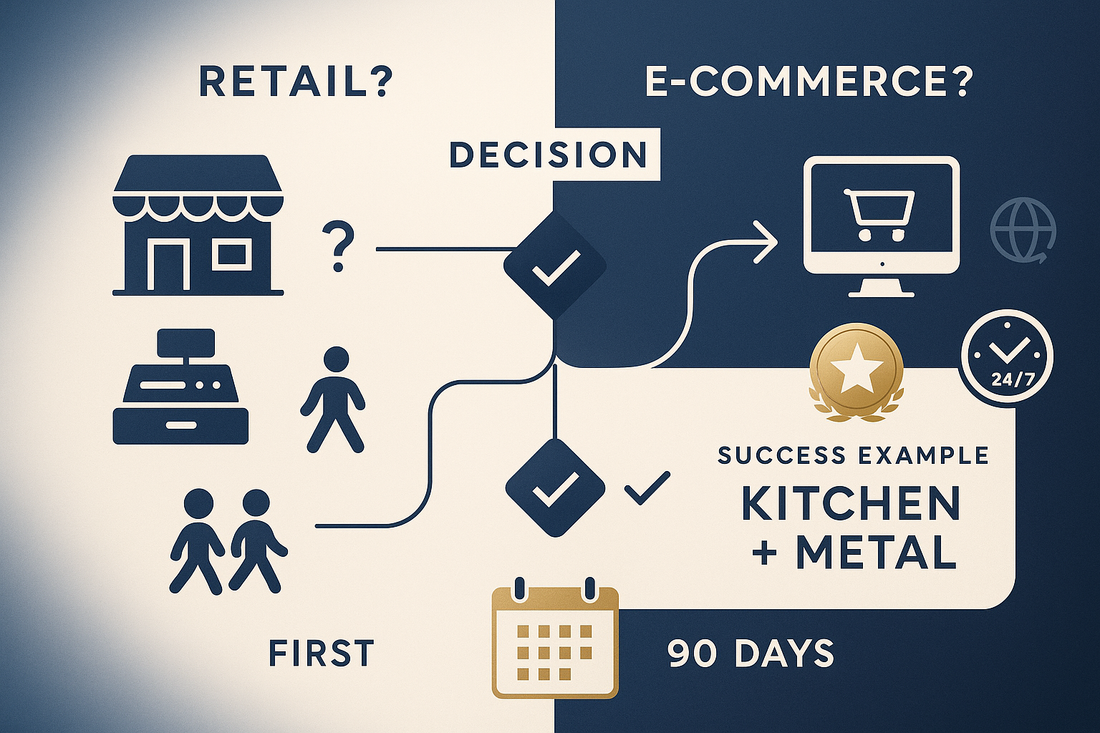 RETAIL?

E-COMMERCE?

DECISION

?

24/7

SUCCESS EXAMPLE

KITCHEN + METAL

FIRST

90 DAYS