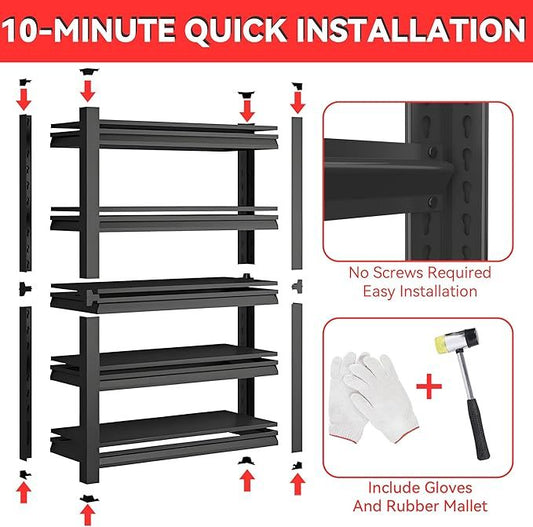 10-MINUTE QUICK INSTALLATION

No Screws Required
Easy Installation

Include Gloves
And Rubber Mallet