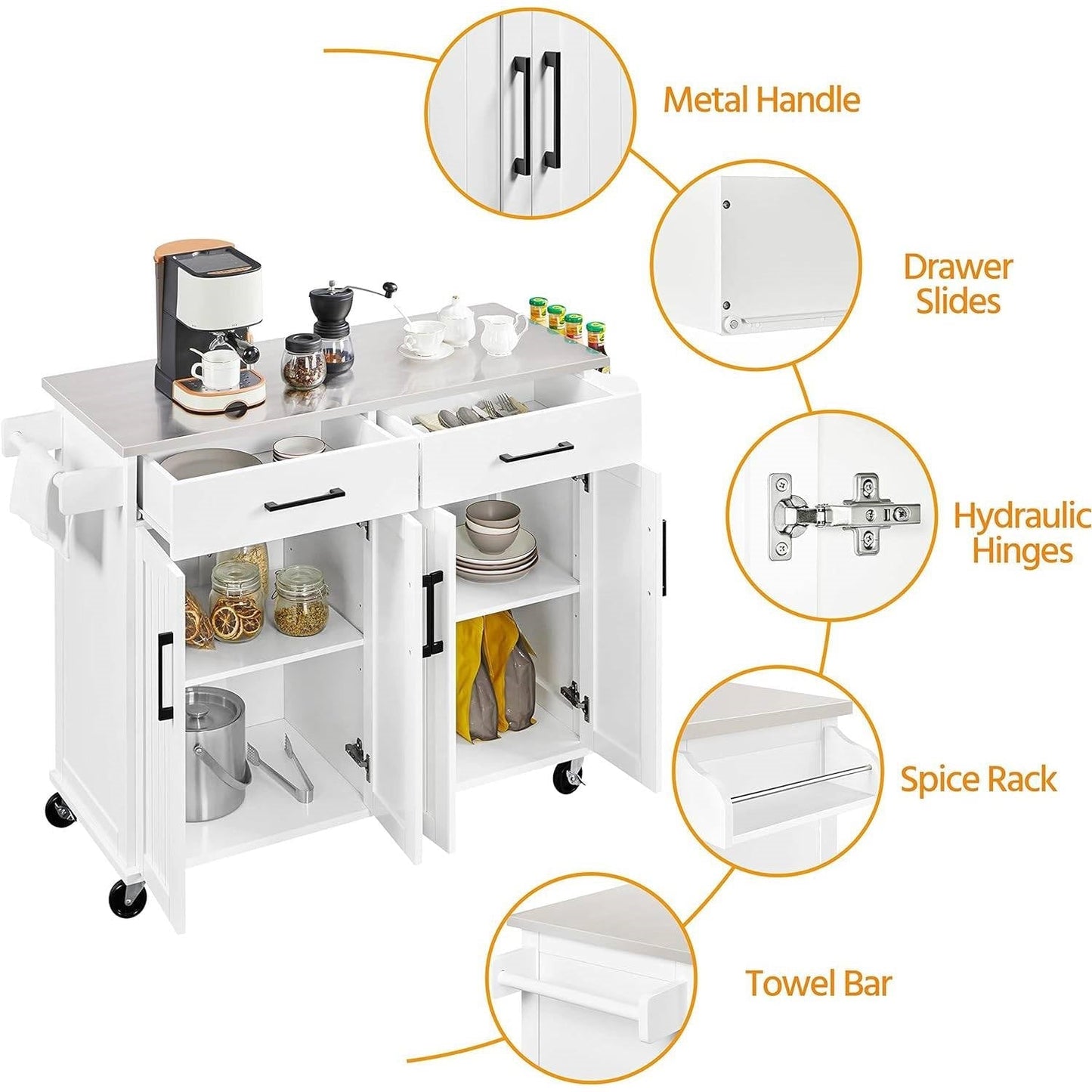 Metal Handle

Drawer Slides

Hydraulic Hinges

Spice Rack

Towel Bar