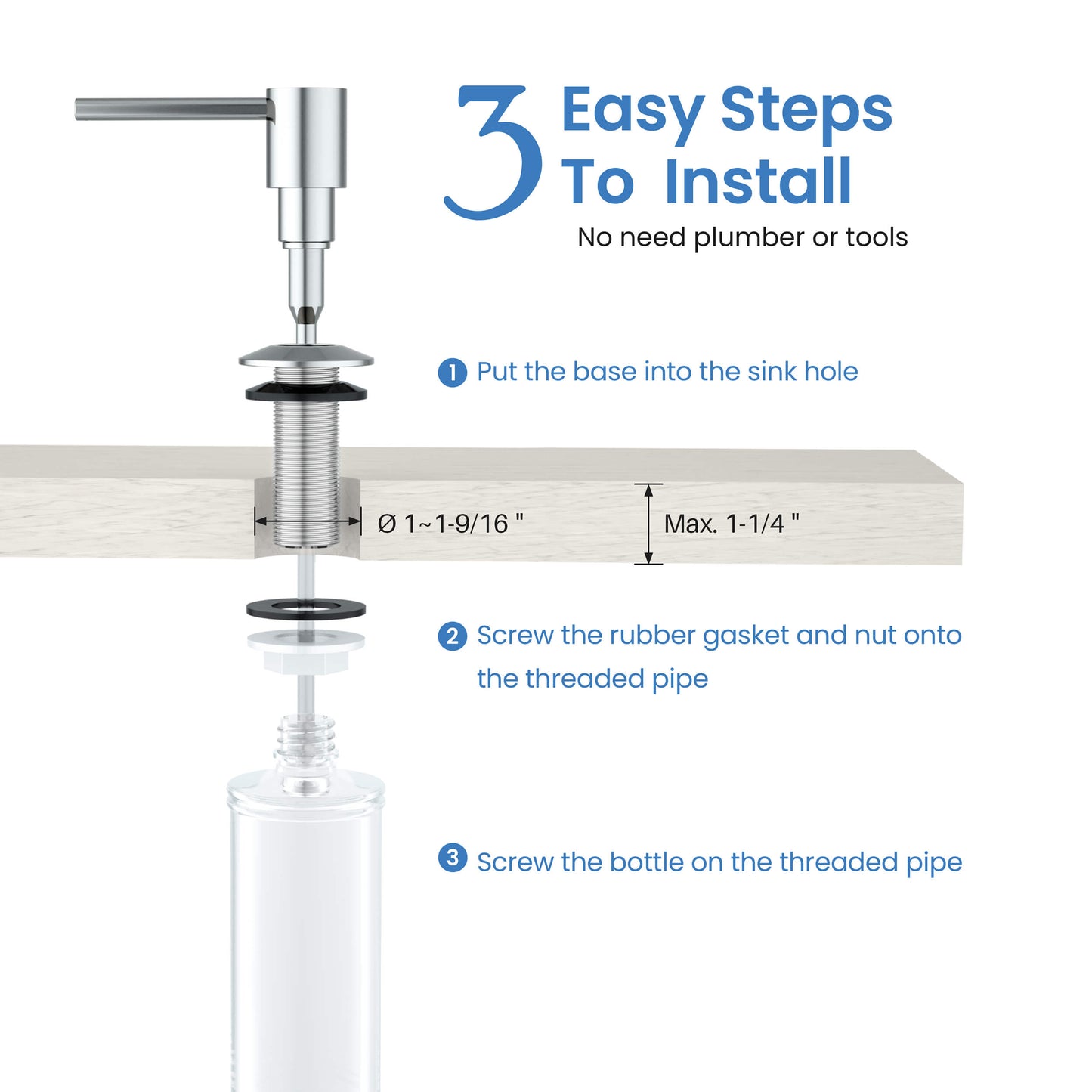 3 Easy Steps To Install

No need plumber or tools

1 Put the base into the sink hole

Ø 1~1-9/16 "

Max. 1-1/4 "

2 Screw the rubber gasket and nut onto the threaded pipe

3 Screw the bottle on the threaded pipe