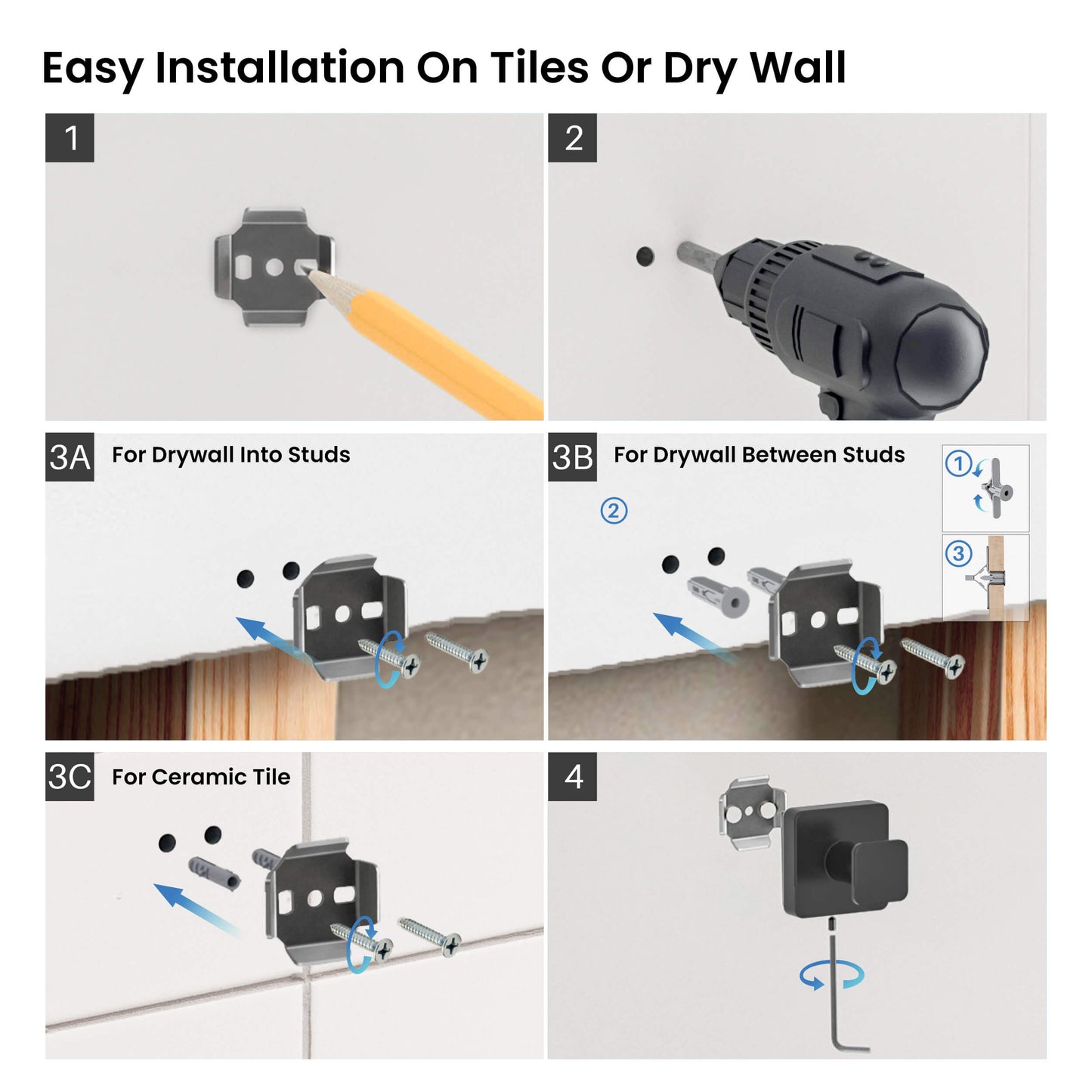 Easy Installation On Tiles Or Dry Wall

1

2

3A For Drywall Into Studs

3B For Drywall Between Studs

①

②

③

3C For Ceramic Tile

4