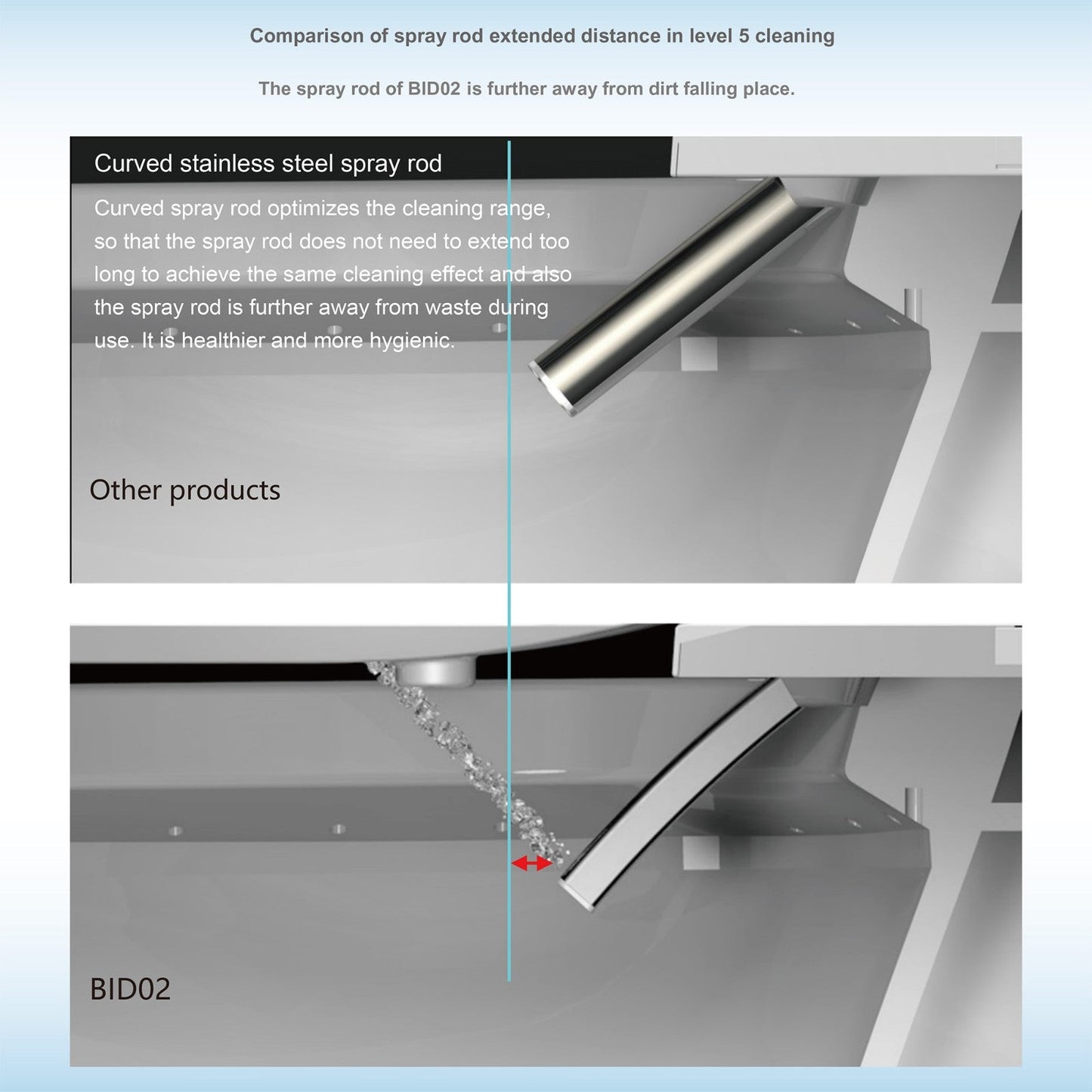 Comparison of spray rod extended distance in level 5 cleaning

The spray rod of BID02 is further away from dirt falling place.

Curved stainless steel spray rod

Curved spray rod optimizes the cleaning range, so that the spray rod does not need to extend too long to achieve the same cleaning effect and also the spray rod is further away from waste during use. It is healthier and more hygienic.

Other products

BID02