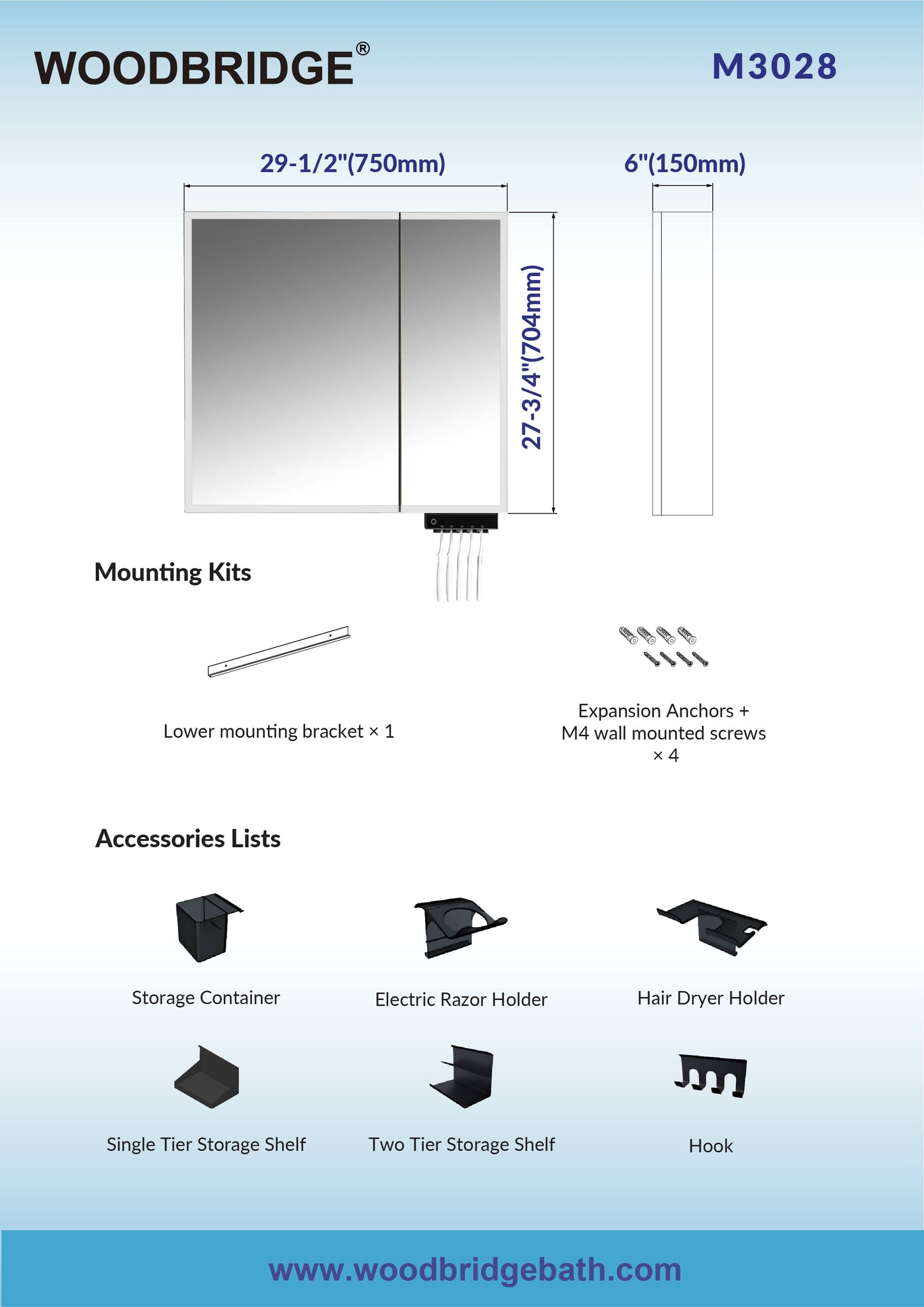 WOODBRIDGE®

M3028

29-1/2"(750mm)

6"(150mm)

27-3/4"(704mm)

Mounting Kits

Lower mounting bracket × 1

Expansion Anchors + M4 wall mounted screws × 4

Accessories Lists

Storage Container

Electric Razor Holder

Hair Dryer Holder

Single Tier Storage Shelf

Two Tier Storage Shelf

Hook

www.woodbridgebath.com