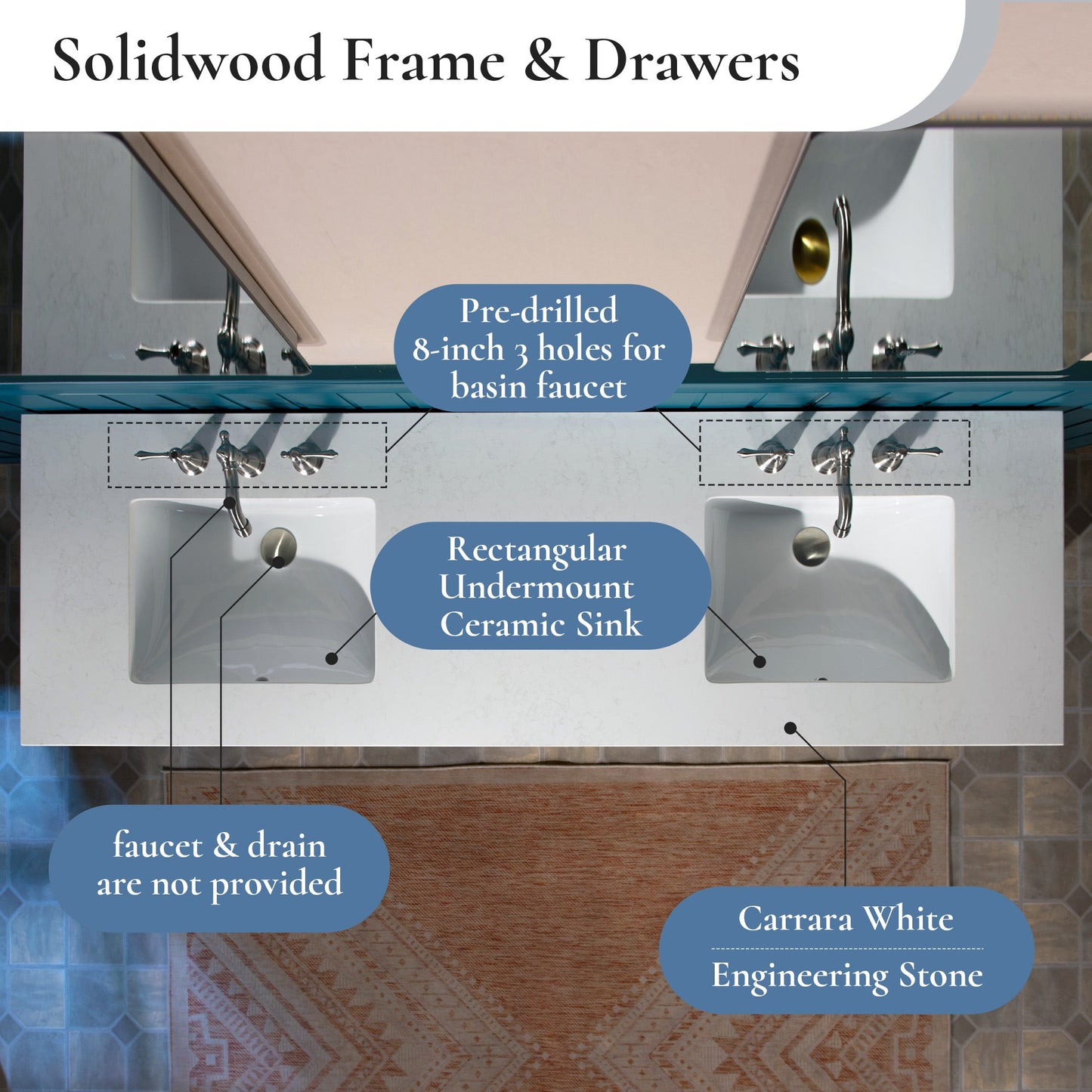 Solidwood Frame & Drawers

Pre-drilled 8-inch 3 holes for basin faucet

Rectangular Undermount Ceramic Sink

faucet & drain are not provided

Carrara White

Engineering Stone