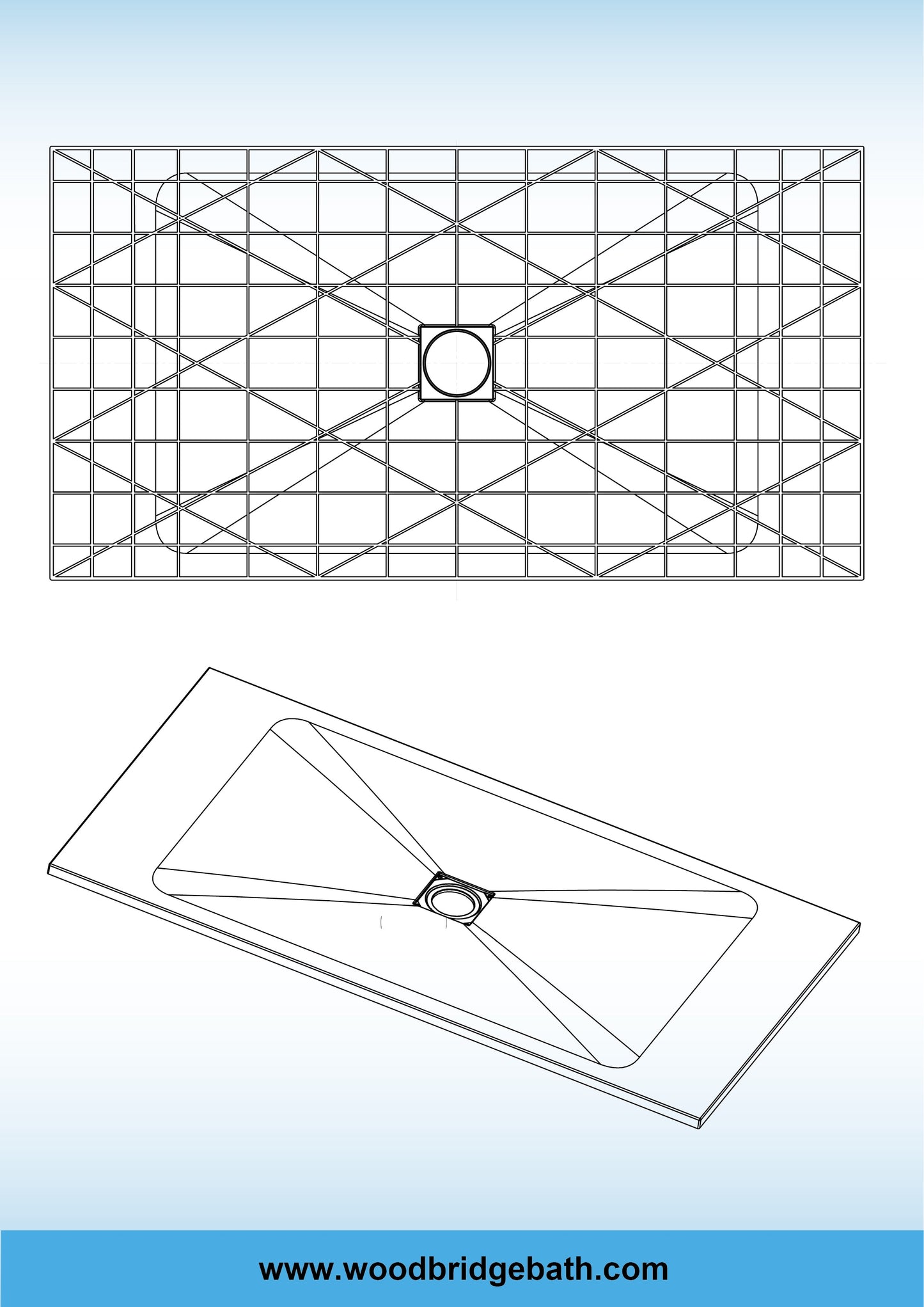 www.woodbridgebath.com