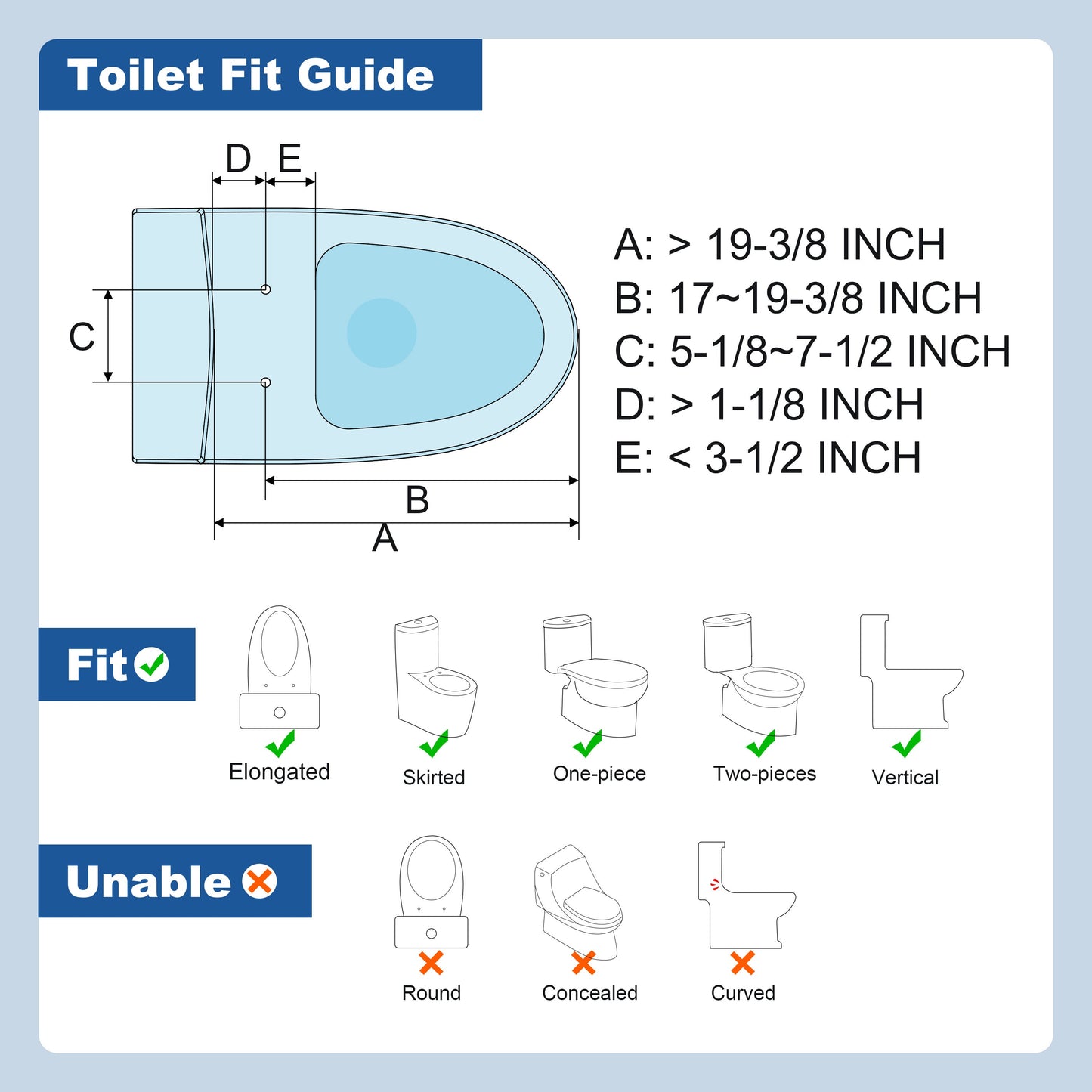 Toilet Fit Guide

D E

C

B

A

A: > 19-3/8 INCH
B: 17~19-3/8 INCH
C: 5-1/8~7-1/2 INCH
D: > 1-1/8 INCH
E: < 3-1/2 INCH

Fit

Elongated

Skirted

One-piece

Two-pieces

Vertical

Unable

Round

Concealed

Curved