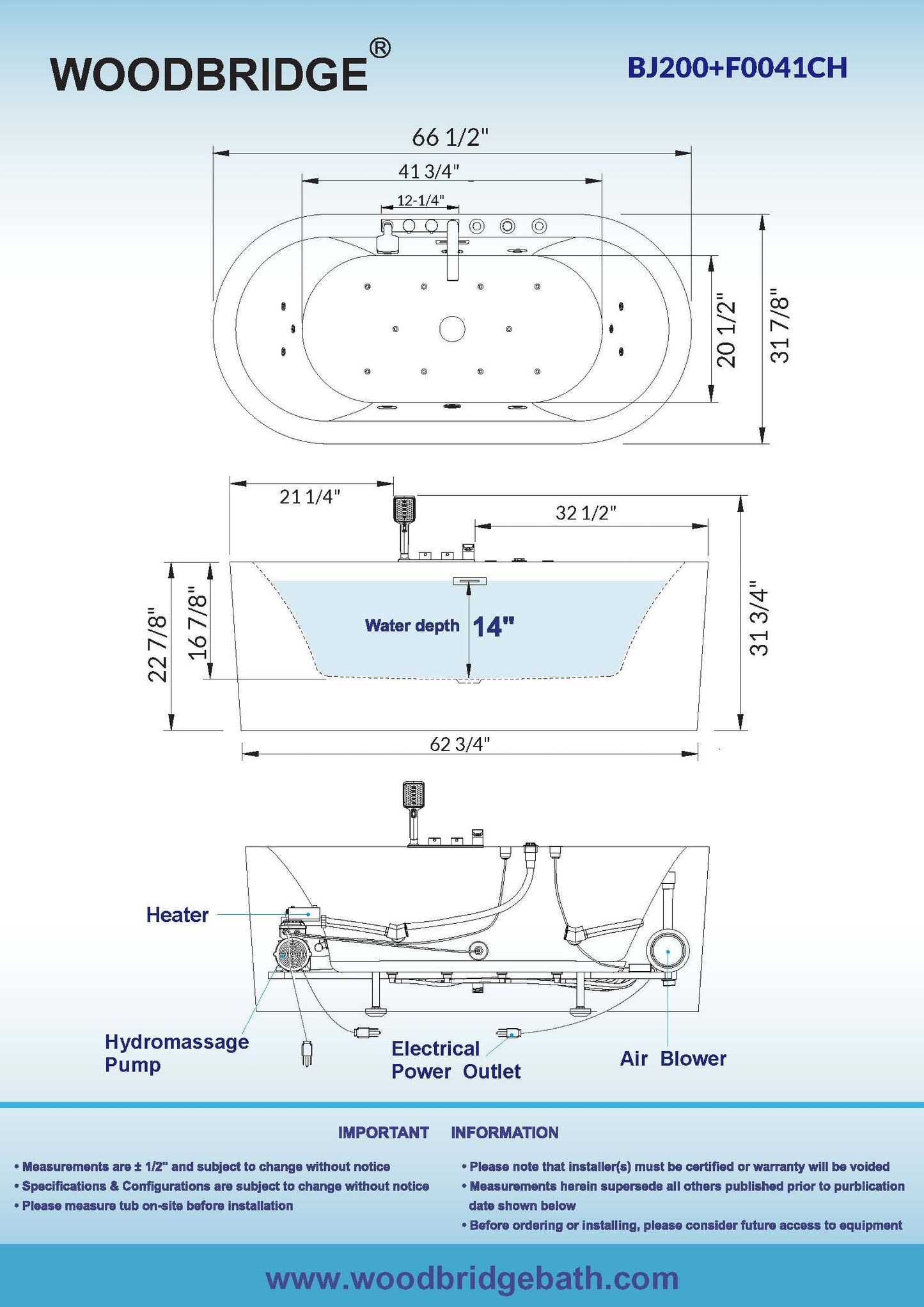 WOODBRIDGE®

BJ200+F0041CH

66 1/2"

41 3/4"

12-1/4"

20 1/2"

31 7/8"

21 1/4"

32 1/2"

22 7/8"

16 7/8"

Water depth 14"

31 3/4"

62 3/4"

Heater

Hydromassage Pump

Electrical Power Outlet

Air Blower

IMPORTANT INFORMATION

• Measurements are ± 1/2" and subject to change without notice
• Specifications & Configurations are subject to change without notice
• Please measure tub on-site before installation

• Please note that installer(s) must be certified or warranty will be voided
• Measurements herein supersede all others published prior to purblication date shown below
• Before ordering or installing, please consider future access to equipment

www.woodbridgebath.com