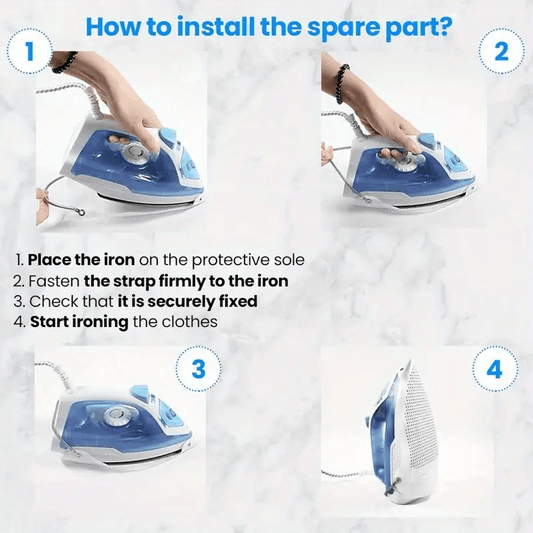 How to install the spare part?

1

2

1. Place the iron on the protective sole
2. Fasten the strap firmly to the iron
3. Check that it is securely fixed
4. Start ironing the clothes

3

4